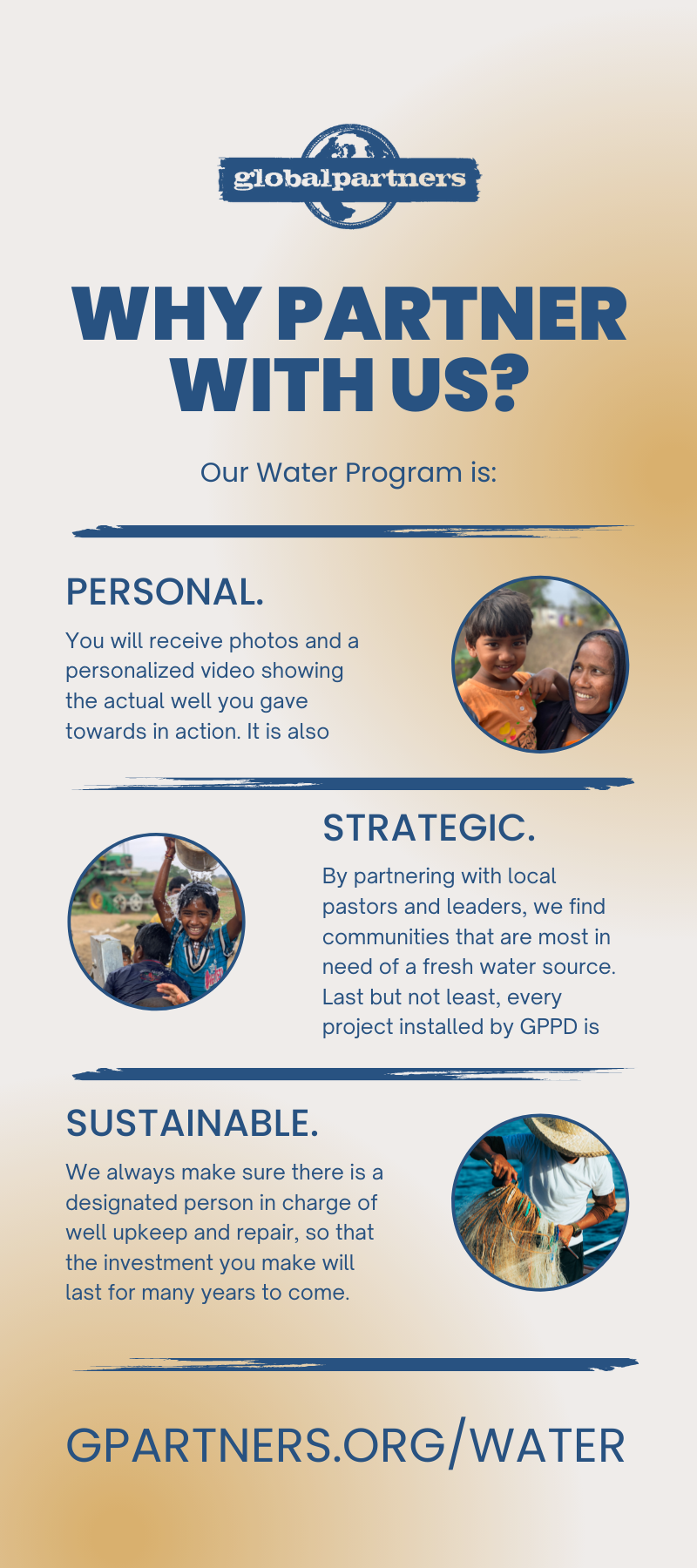 globalpartners

WHY PARTNER WITH US?

Our Water Program is:

PERSONAL.

You will receive photos and a personalized video showing the actual well you gave towards in action. It is also

STRATEGIC.

By partnering with local pastors and leaders, we find communities that are most in need of a fresh water source. Last but not least, every project installed by GPPD is

SUSTAINABLE.

We always make sure there is a designated person in charge of well upkeep and repair, so that the investment you make will last for many years to come.

GPARTNERS.ORG/WATER